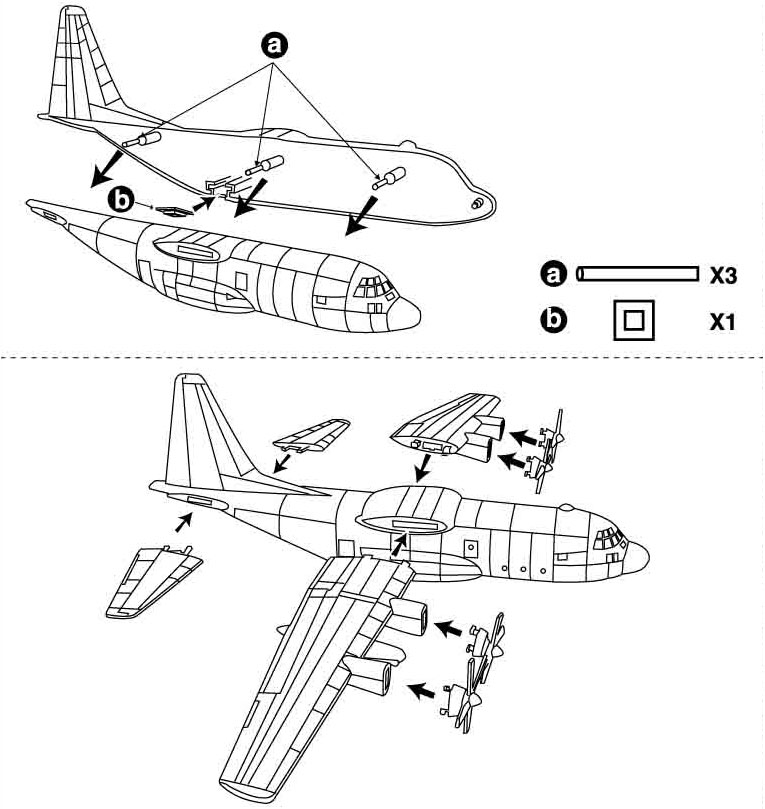 a
b
a X3
b X1