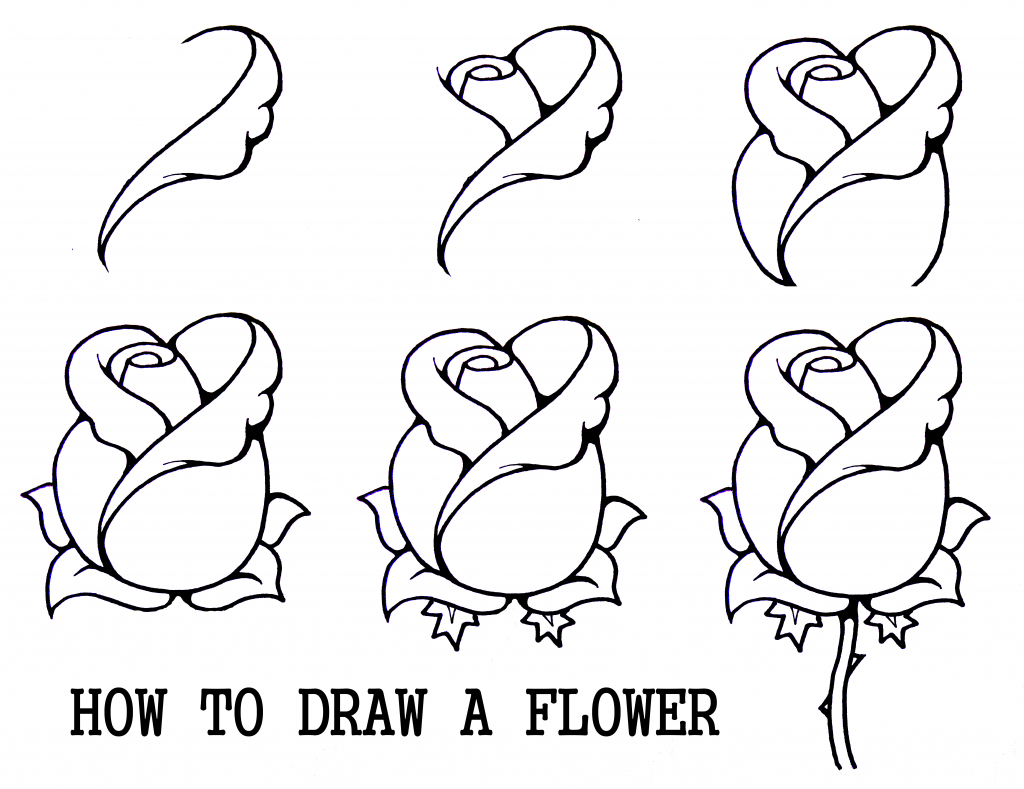 HOW TO DRAW A FLOWER