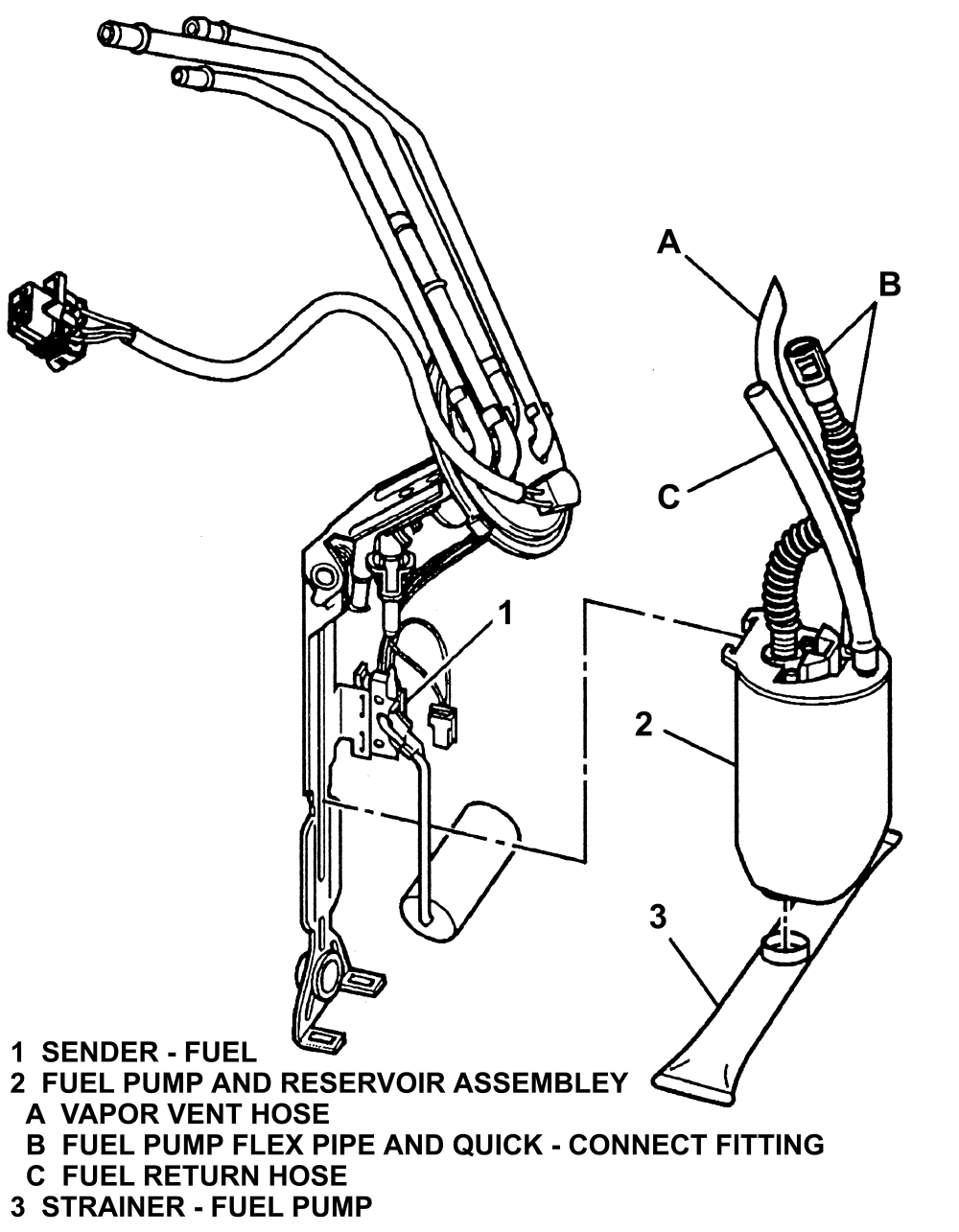 A

B

C

1

2

3

1 SENDER - FUEL
2 FUEL PUMP AND RESERVOIR ASSEMBLEY
A VAPOR VENT HOSE
B FUEL PUMP FLEX PIPE AND QUICK - CONNECT FITTING
C FUEL RETURN HOSE
3 STRAINER - FUEL PUMP