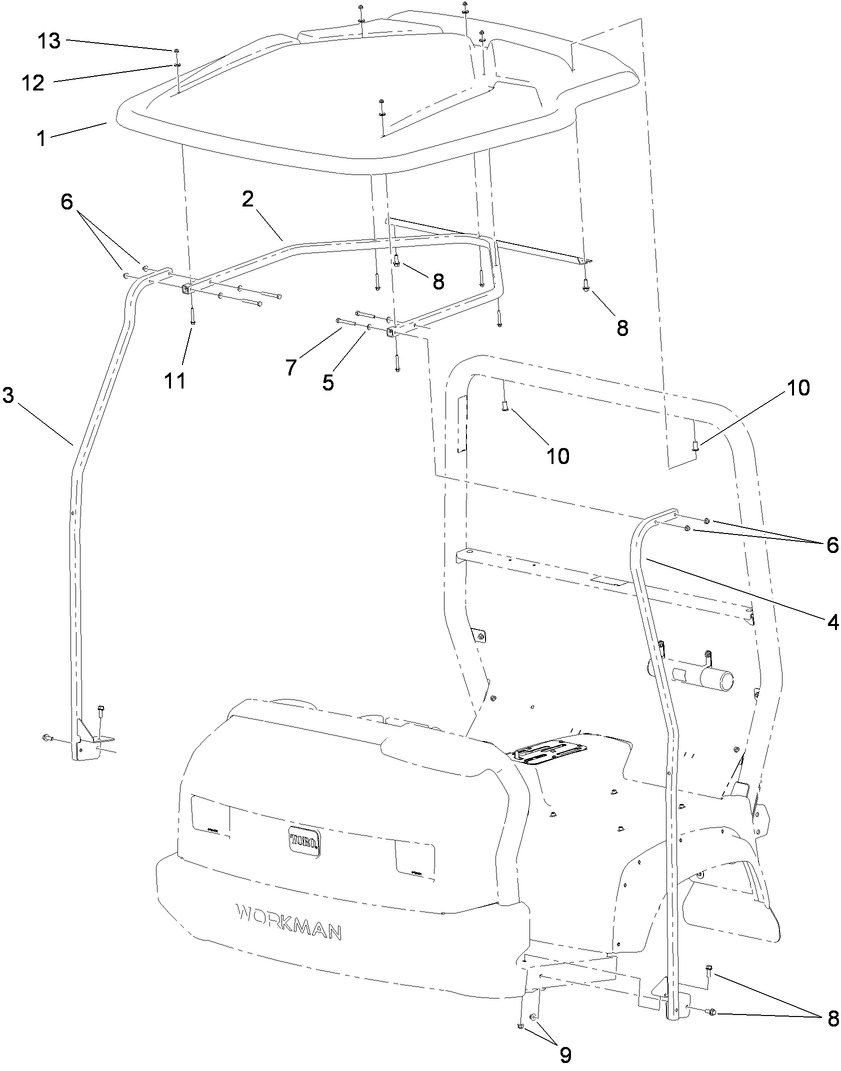 13
12
1
6
2
8
8
11
7
5
3
10
10
6
4
TORO
WORKMAN
8
9