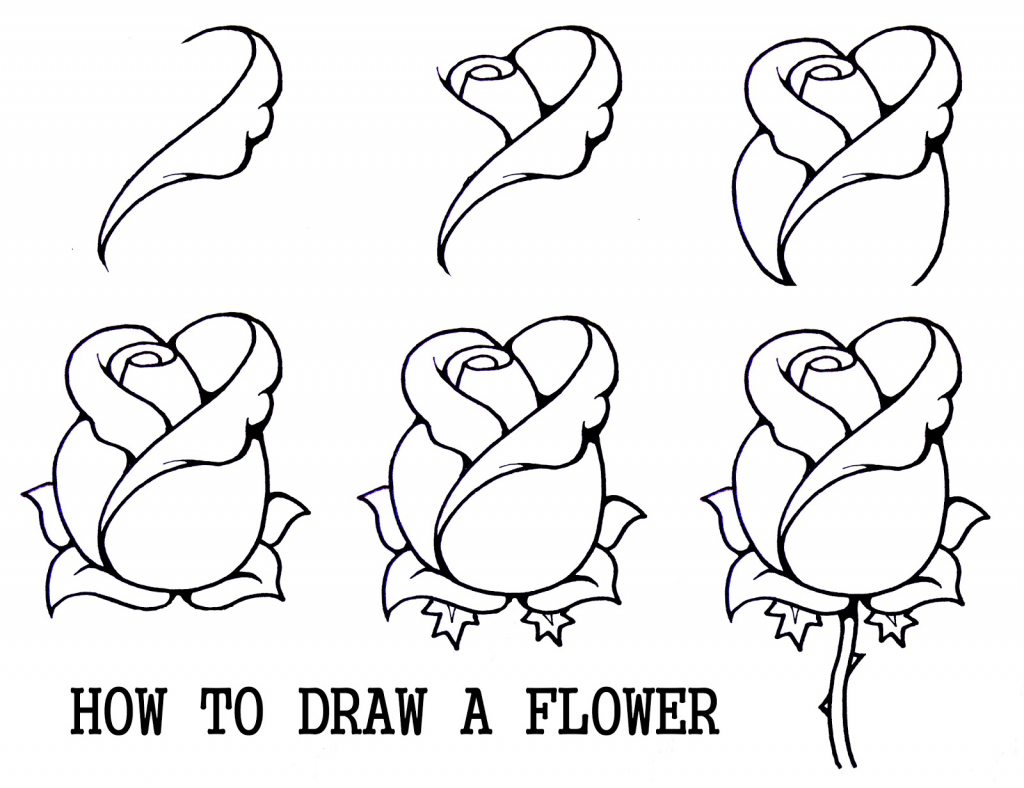 HOW TO DRAW A FLOWER