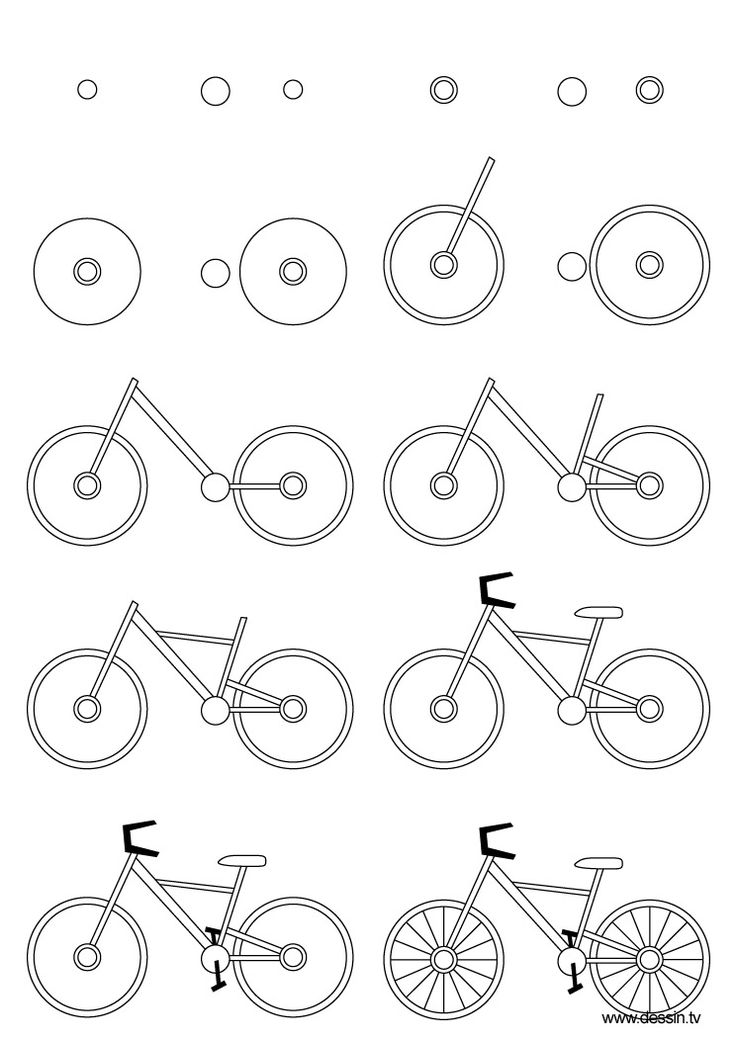 www.dessin.tv