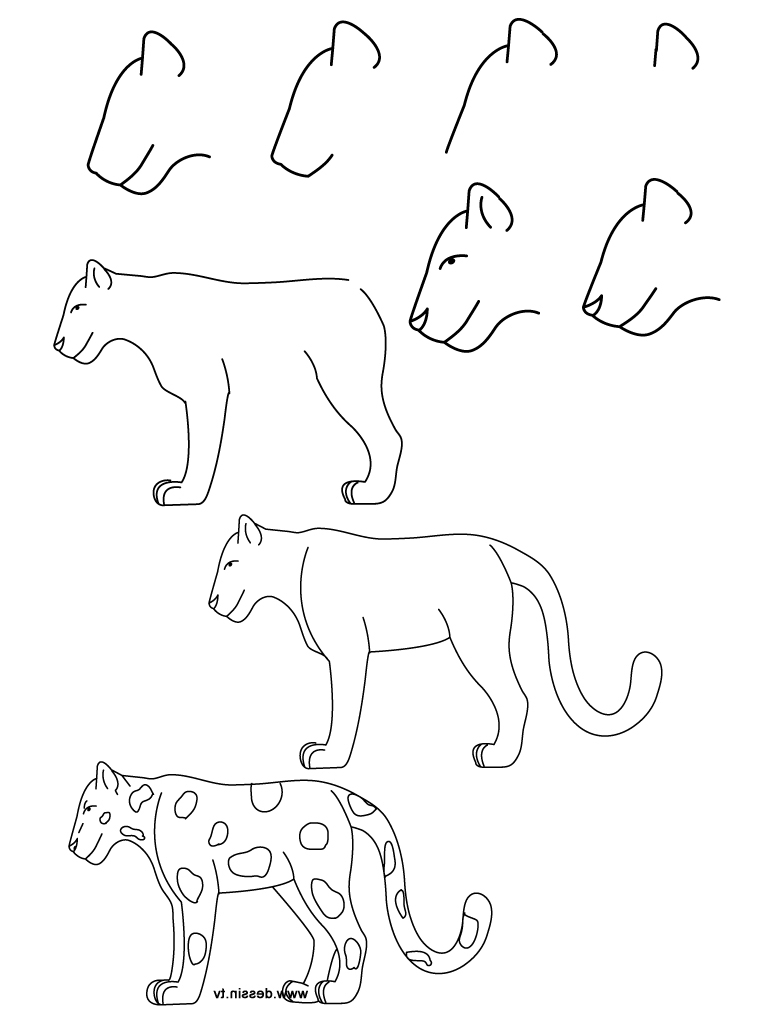 www.dessin.tv