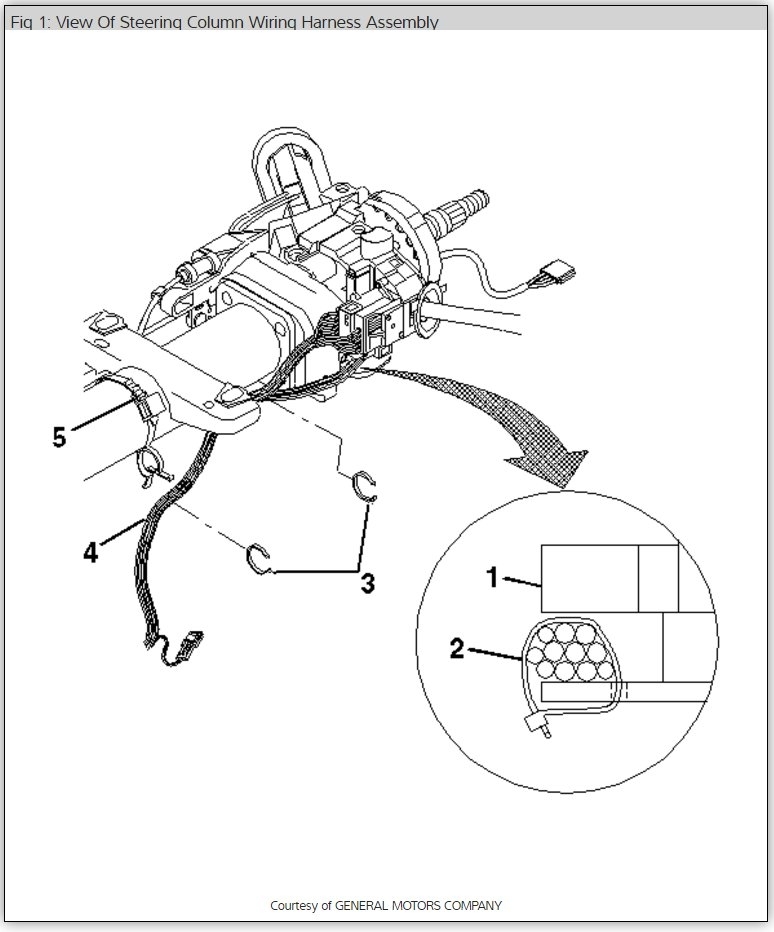 Fig 1: View Of Steering Column Wiring Harness Assembly

5

4

3

1

2

Courtesy of GENERAL MOTORS COMPANY