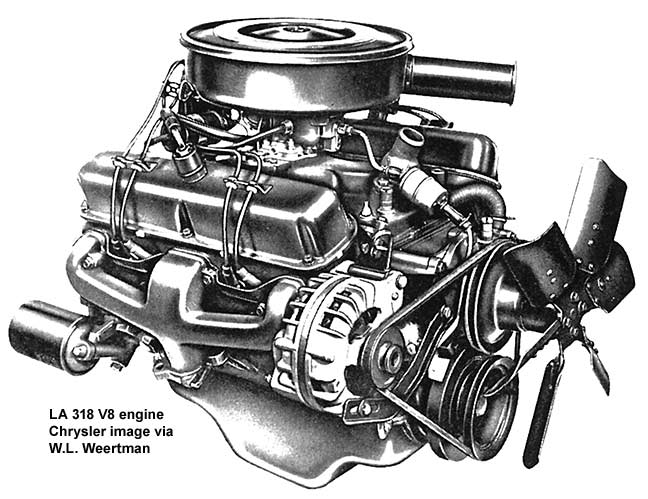 LA 318 V8 engine
Chrysler image via
W.L. Weertman