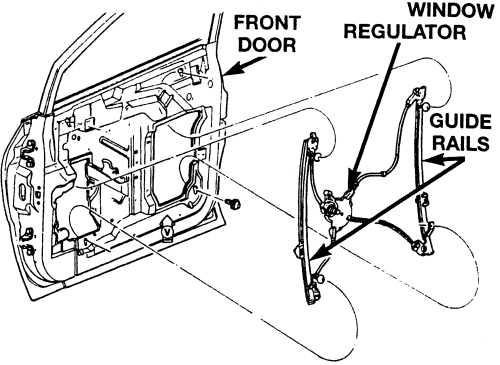 FRONT DOOR

WINDOW REGULATOR

GUIDE RAILS

V