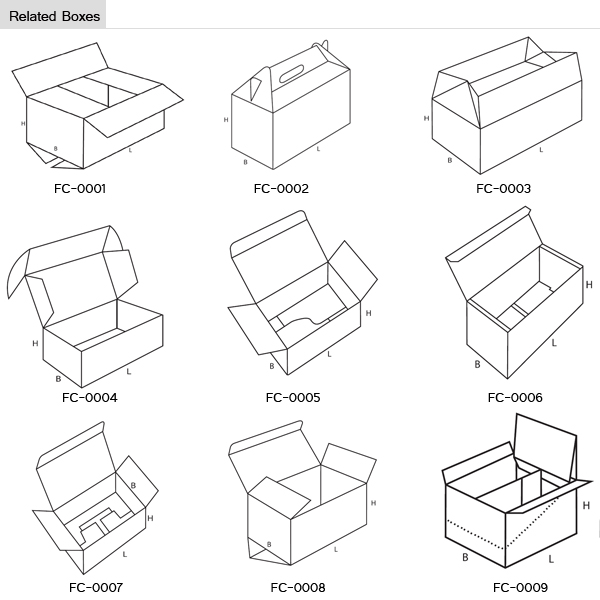 Related Boxes

H
B
L
FC-0001

H
B
L
FC-0002

H
B
L
FC-0003

H
B
L
FC-0004

H
B
L
FC-0005

H
B
L
FC-0006

B
H
L
FC-0007

H
B
L
FC-0008

H
B
L
FC-0009