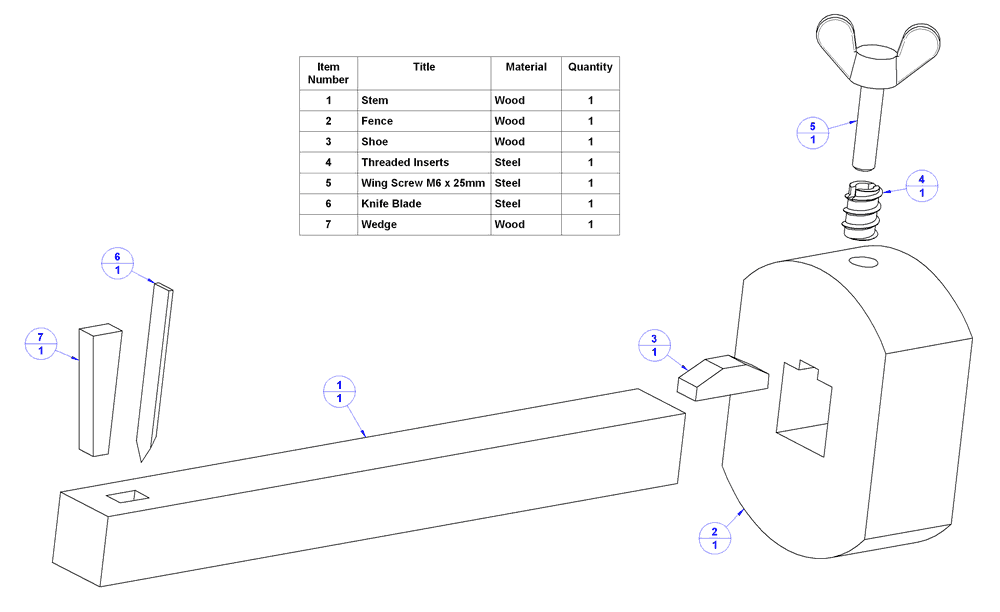 | Item Number | Title | Material | Quantity |
|---|---|---|---|
| 1 | Stem | Wood | 1 |
| 2 | Fence | Wood | 1 |
| 3 | Shoe | Wood | 1 |
| 4 | Threaded Inserts | Steel | 1 |
| 5 | Wing Screw M6 x 25mm | Steel | 1 |
| 6 | Knife Blade | Steel | 1 |
| 7 | Wedge | Wood | 1 |

5
1

4
1

6
1

7
1

3
1

1
1

2
1