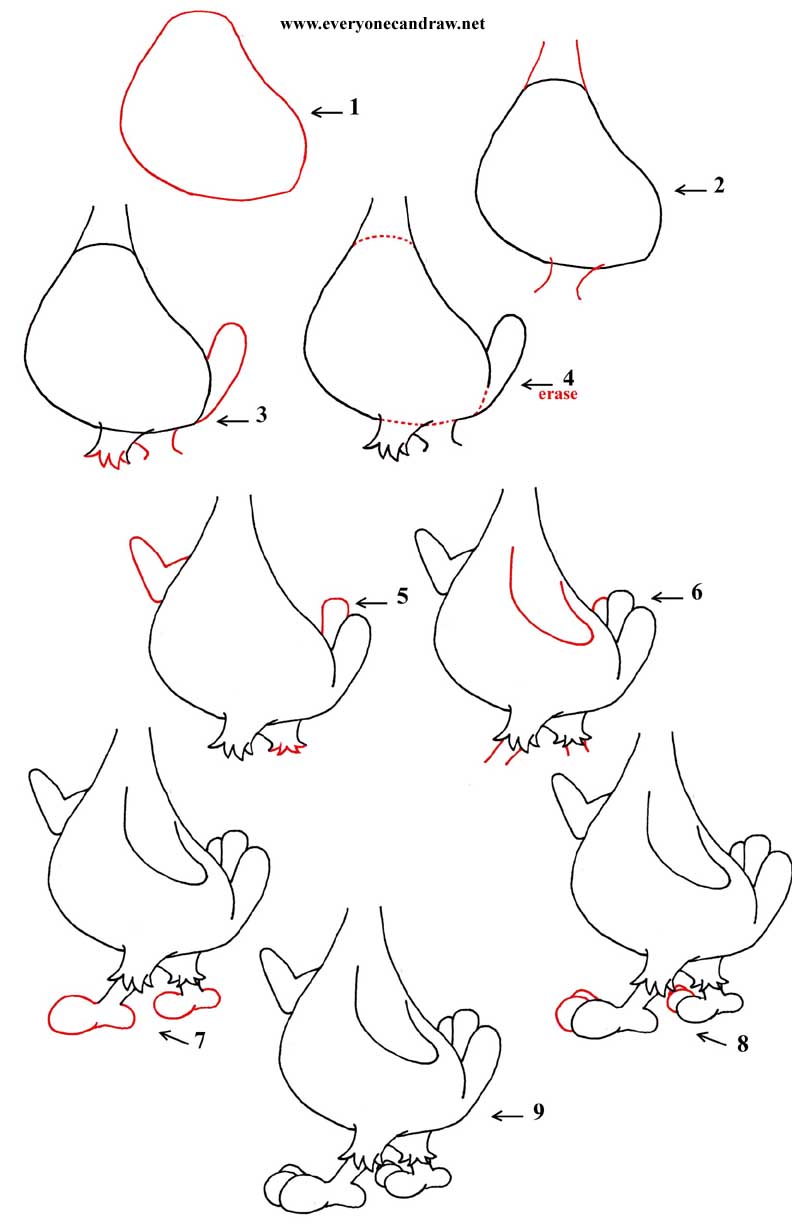 www.everyonecandraw.net

1

2

3

4
erase

5

6

7

8

9