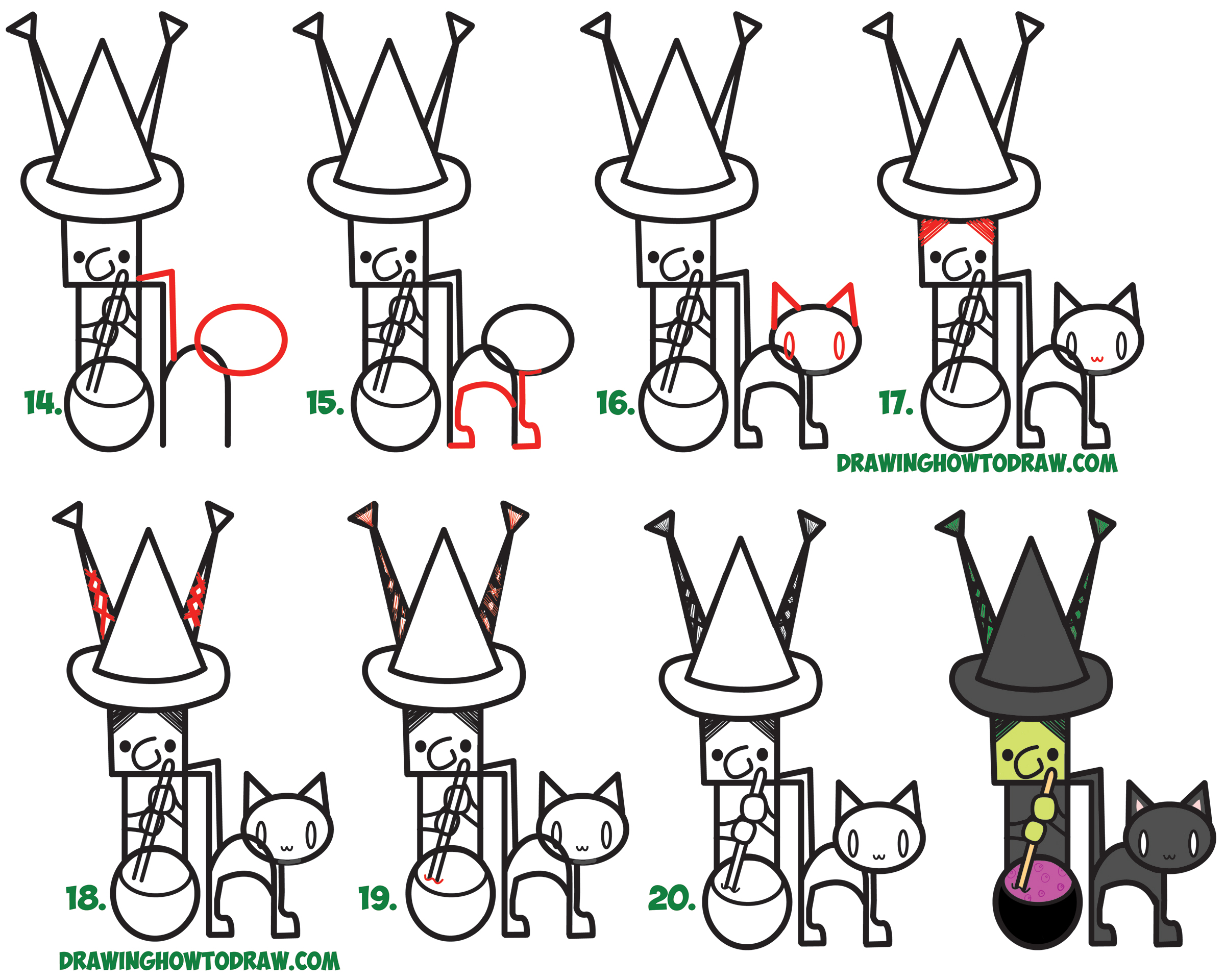 14.

15.

16.

17.

DRAWINGHOWTODRAW.COM

18.

19.

20.

DRAWINGHOWTODRAW.COM