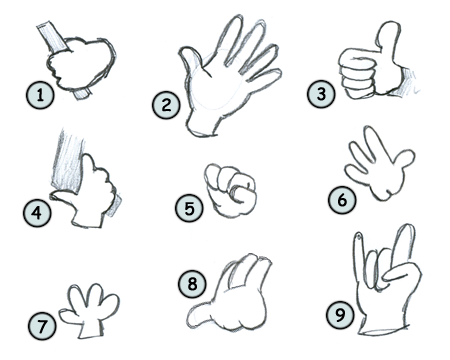 1
2
3
4
5
6
7
8
9