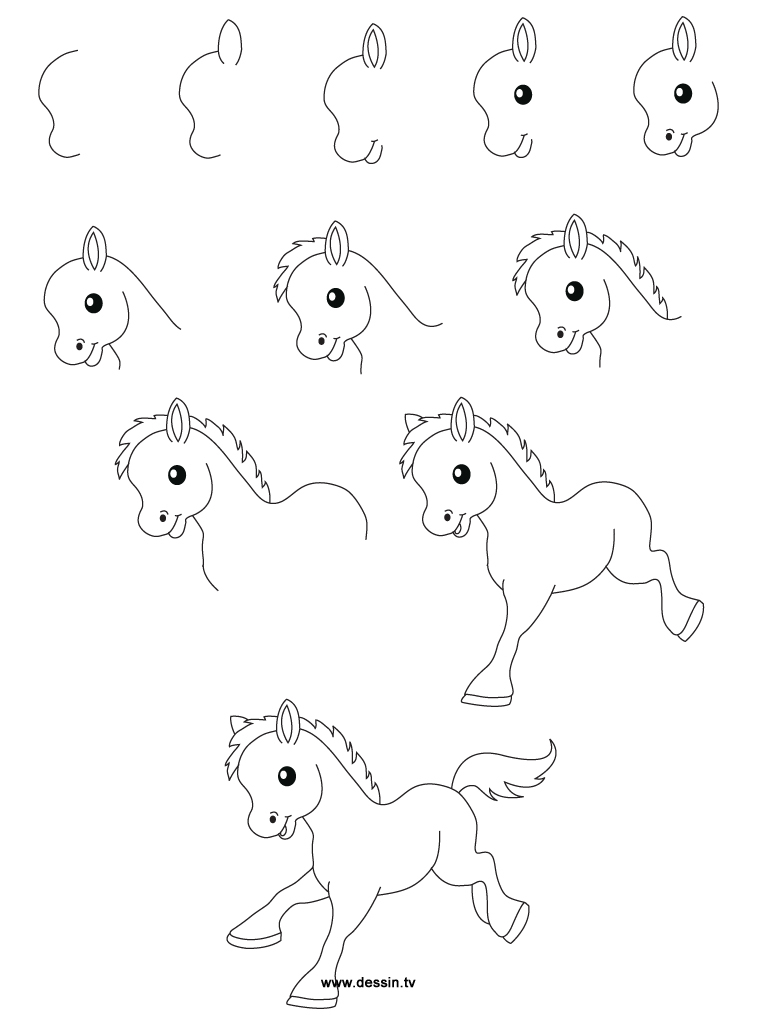 www.dessin.tv