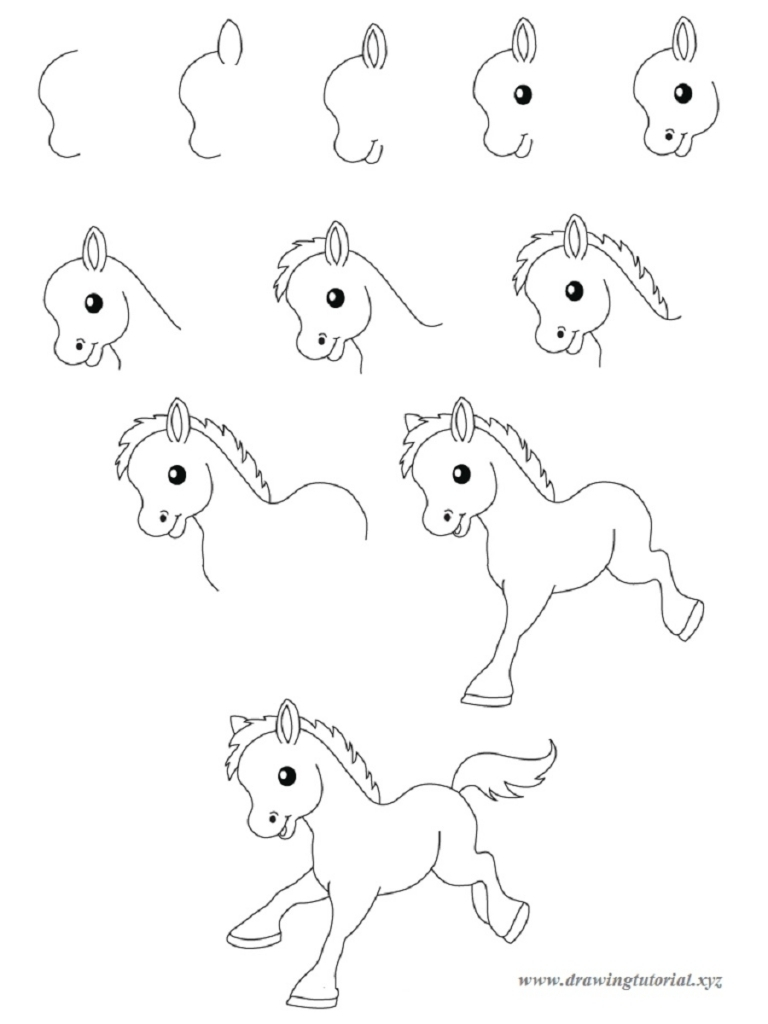 www.drawingtutorial.xyz