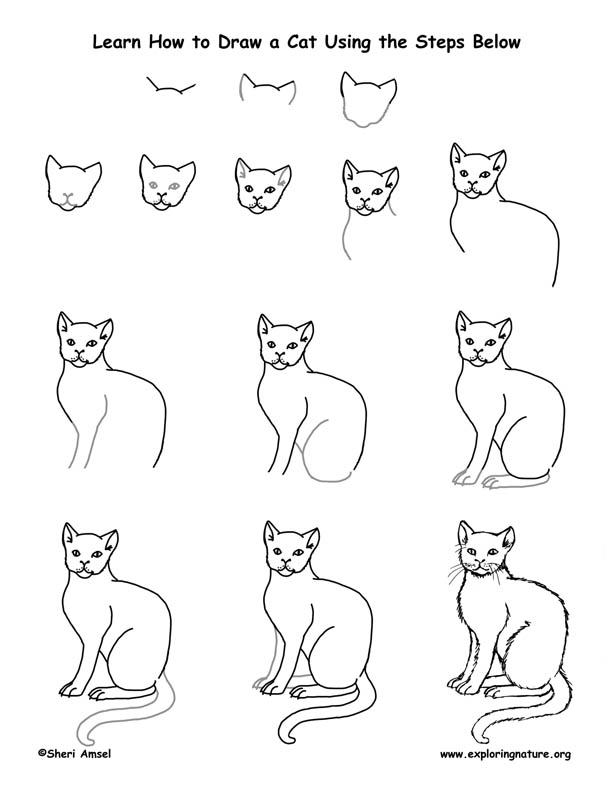 Learn How to Draw a Cat Using the Steps Below

©Sheri Amsel

www.exploringnature.org