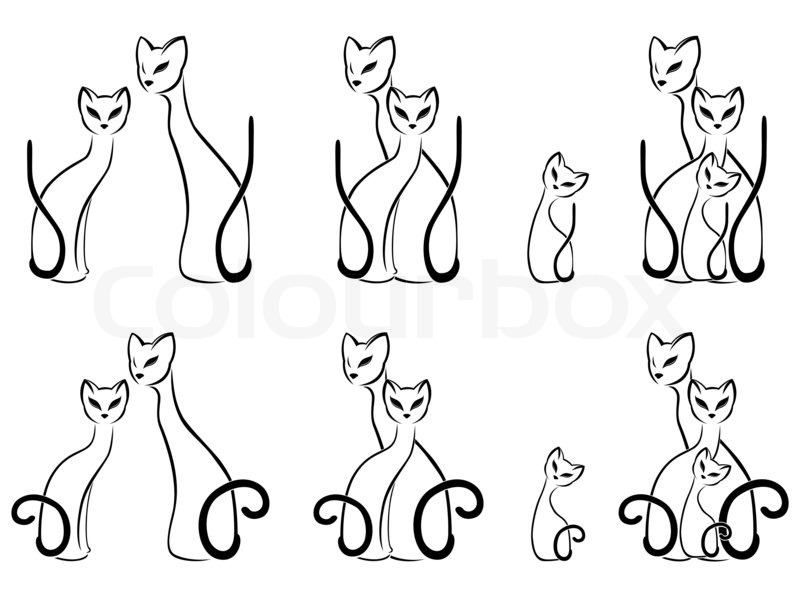 colourbox