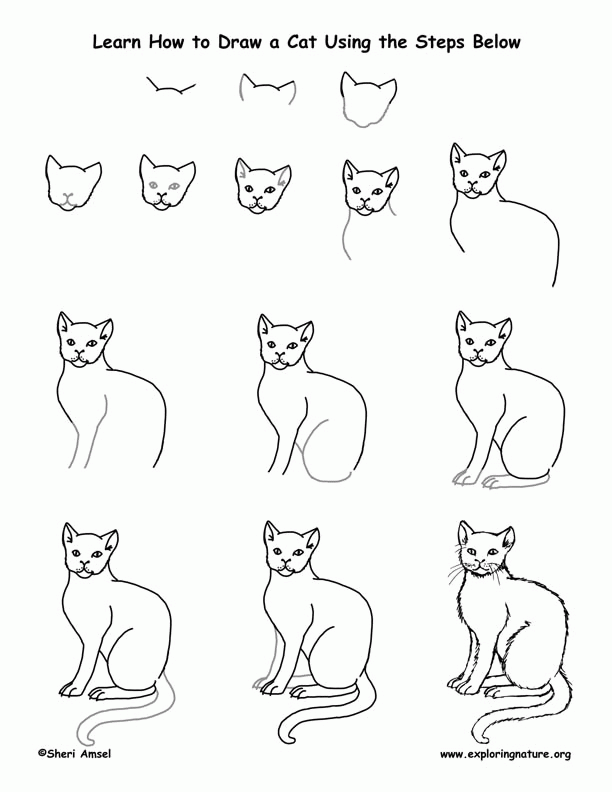 Learn How to Draw a Cat Using the Steps Below

©Sheri Amsel

www.exploringnature.org