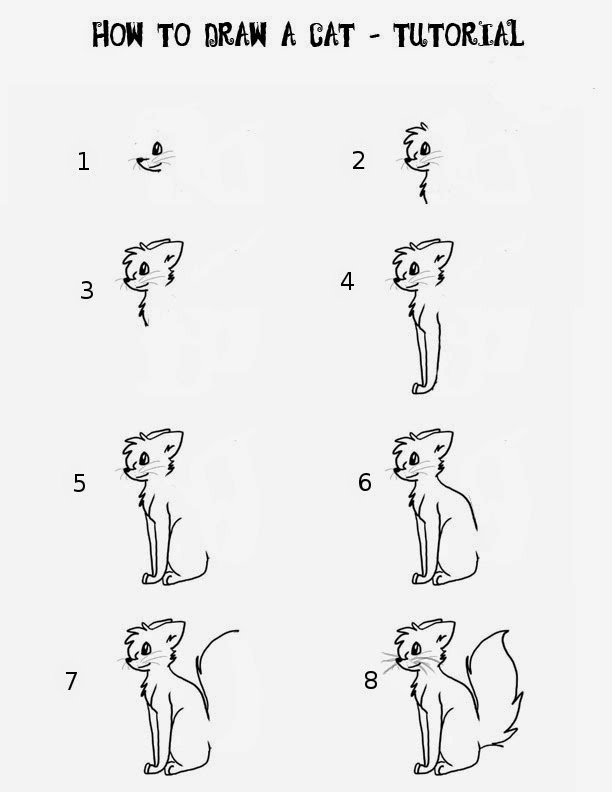 HOW TO DRAW A CAT - TUTORIAL

1

2

3

4

5

6

7

8