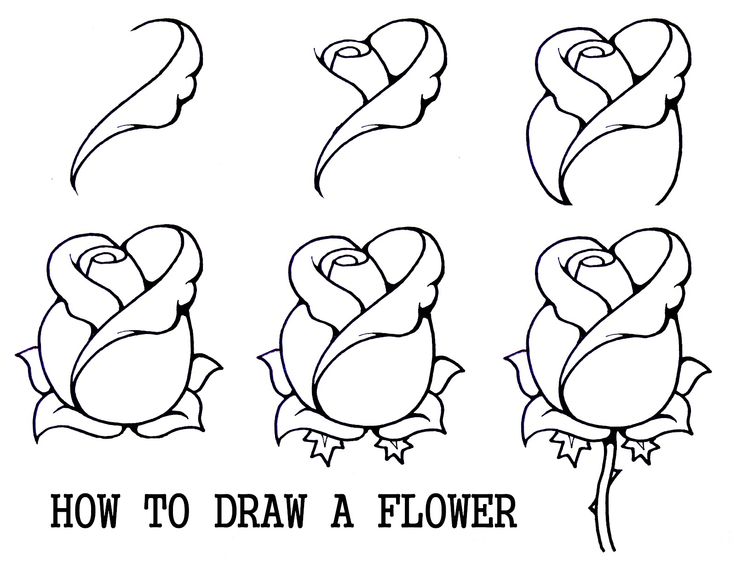 HOW TO DRAW A FLOWER