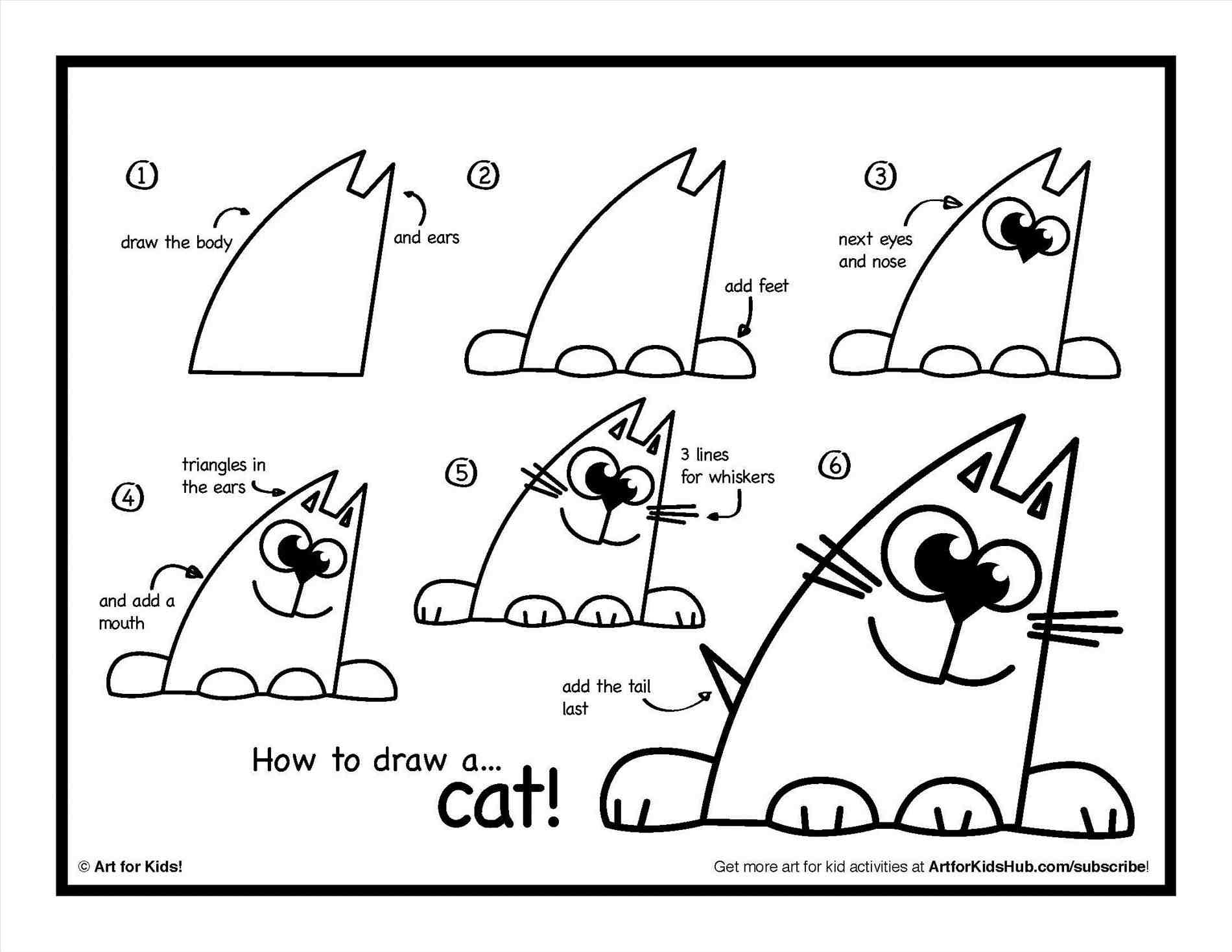 1

draw the body

and ears

2

add feet

3

next eyes and nose

4

triangles in the ears

and add a mouth

5

3 lines for whiskers

6

add the tail last

How to draw a... cat!

© Art for Kids!

Get more art for kid activities at ArtforKidsHub.com/subscribe!