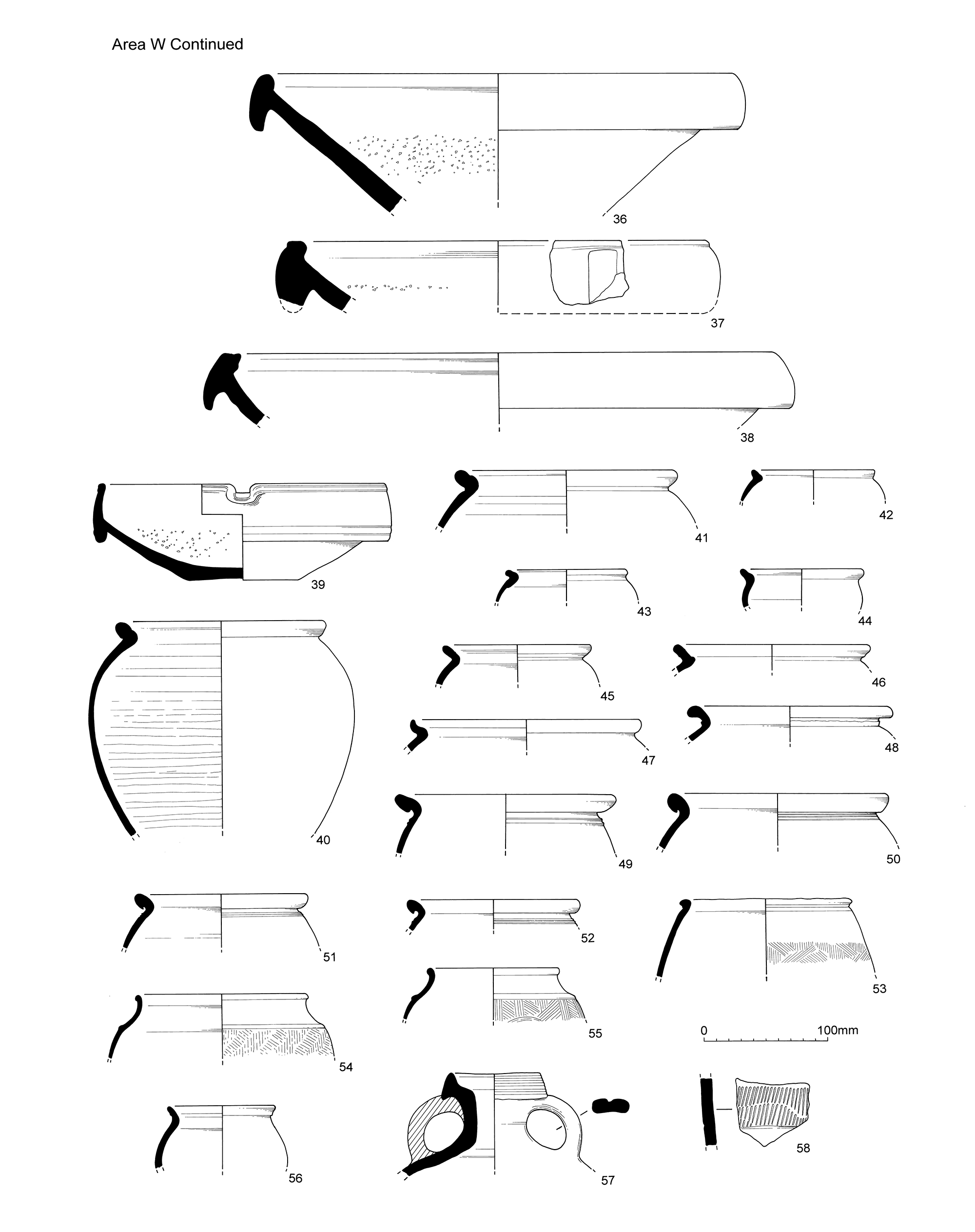 Area W Continued

36

37

38

39

41

42

43

44

40

45

46

47

48

49

50

51

52

53

54

55

0 100mm

56

57

58