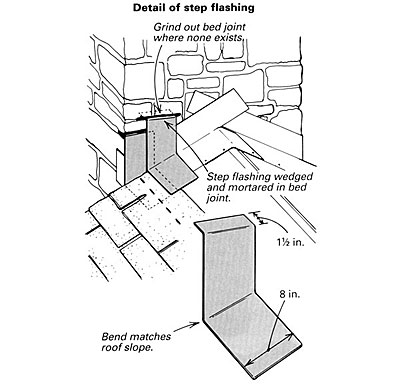 Detail of step flashing

Grind out bed joint where none exists.

Step flashing wedged and mortared in bed joint.

1½ in.

8 in.

Bend matches roof slope.