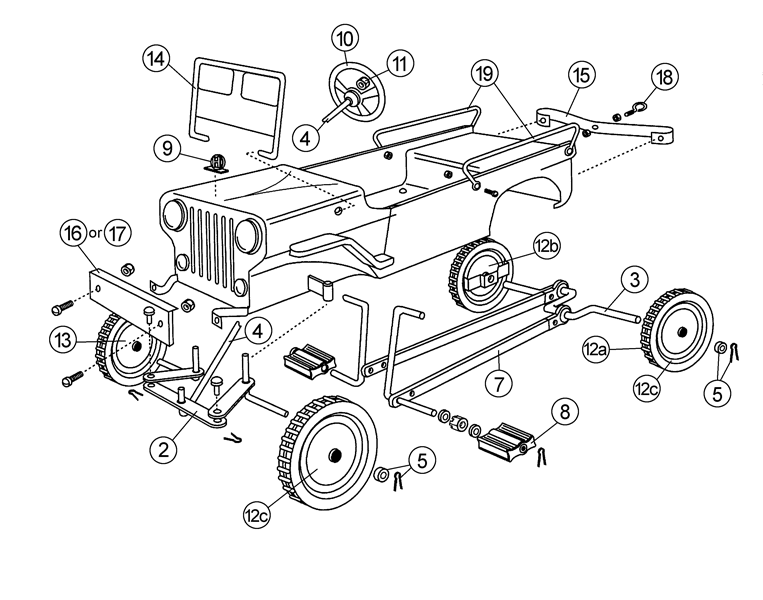 14
10
11
19
15
18
4
9
16 or 17
12b
3
13
4
12a
12c
5
7
2
8
5
12c