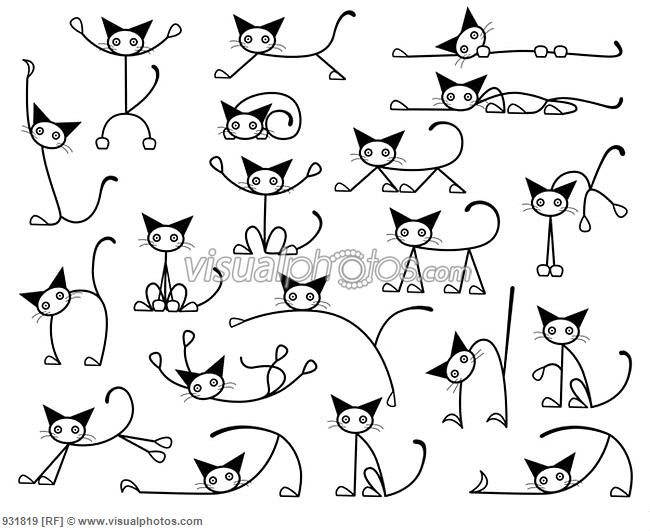 visualphotos.com

931819 [RF] © www.visualphotos.com