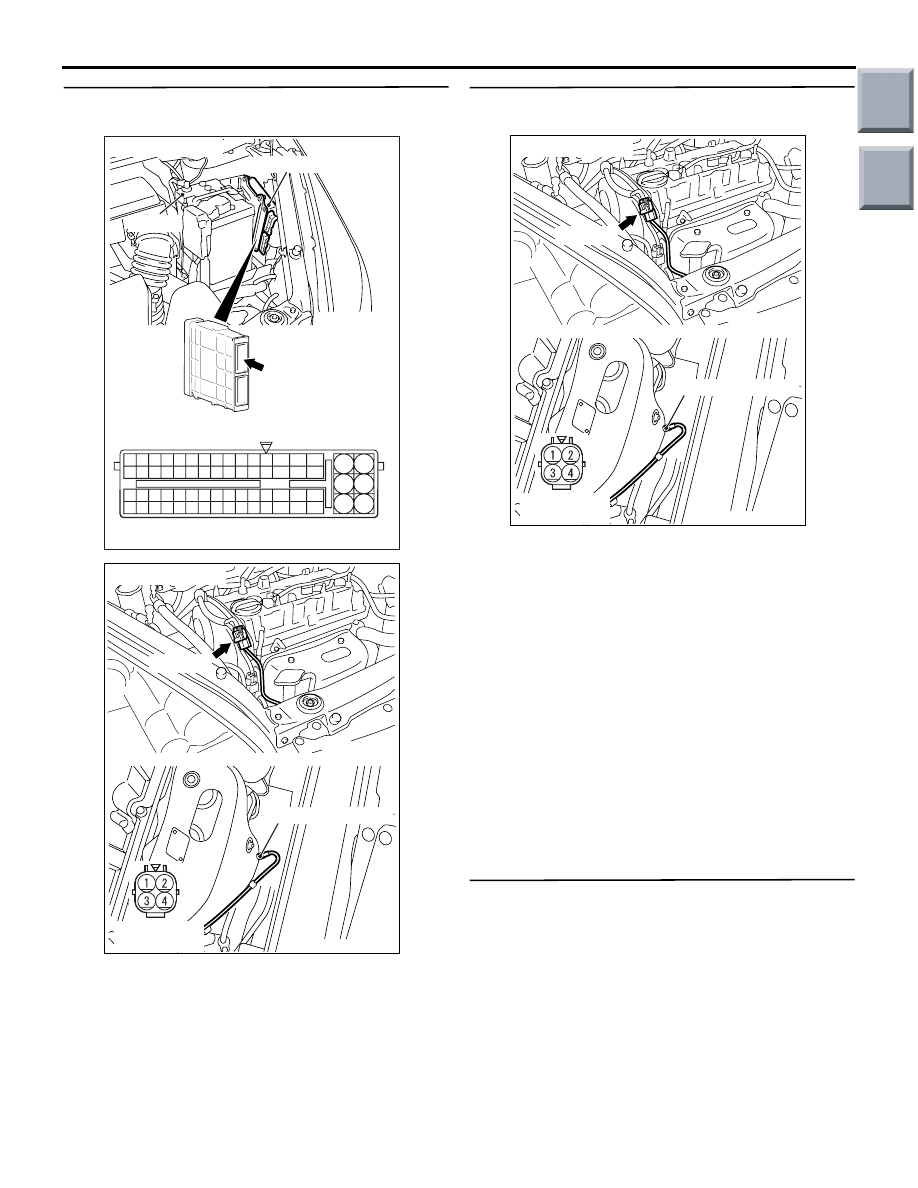 1 2
3 4

1 2
3 4