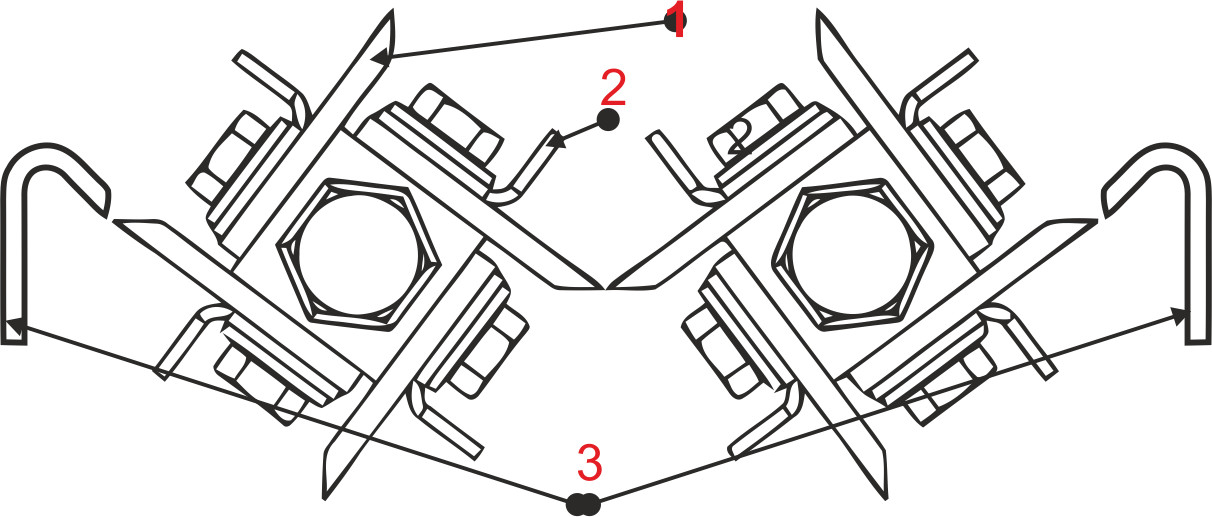 1
2
2
3