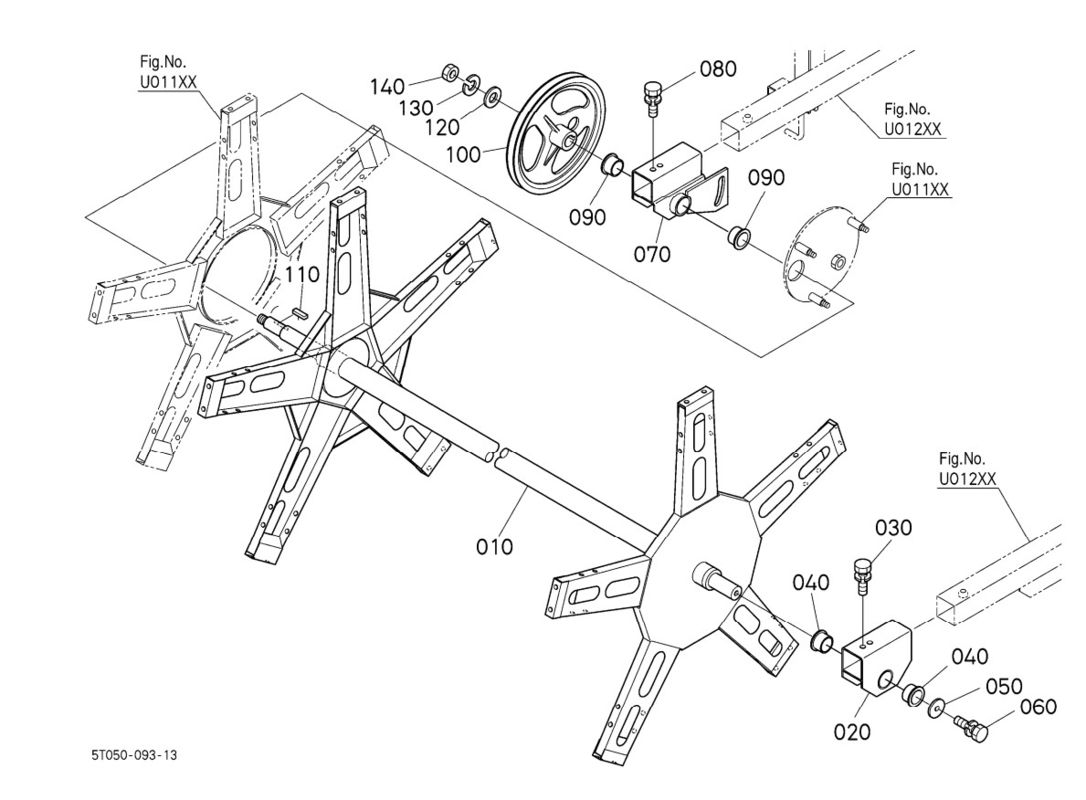 Fig.No.
U011XX

140
130
120
100

080

Fig.No.
U012XX

Fig.No.
U011XX

090
090
070

110

010

Fig.No.
U012XX

030
040
040
050
060
020

5T050-093-13