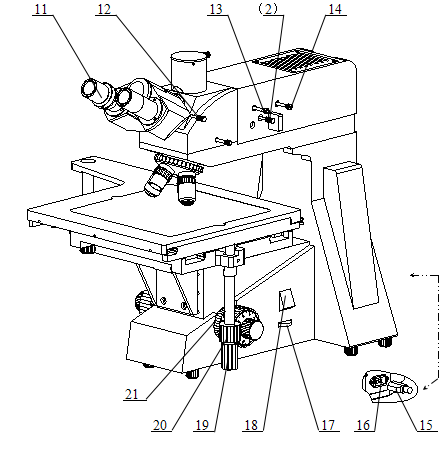 11
12
13
（2）
14
21
20
19
18
17
16
15