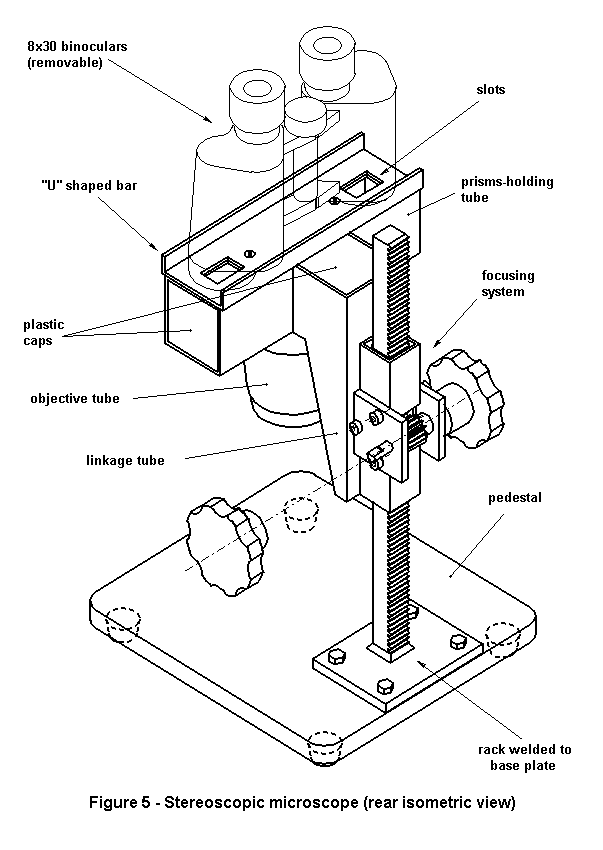 8x30 binoculars (removable)

slots

"U" shaped bar

prisms-holding tube

focusing system

plastic caps

objective tube

linkage tube

pedestal

rack welded to base plate

Figure 5 - Stereoscopic microscope (rear isometric view)