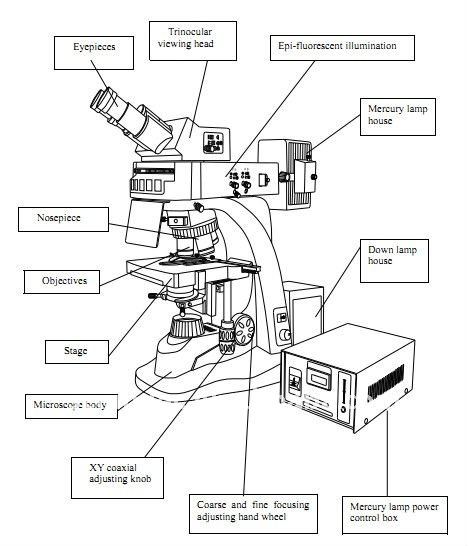 Eyepieces

Trinocular viewing head

Epi-fluorescent illumination

Mercury lamp house

Nosepiece

Down lamp house

Objectives

Stage

Microscope body

XY coaxial adjusting knob

Coarse and fine focusing adjusting hand wheel

Mercury lamp power control box