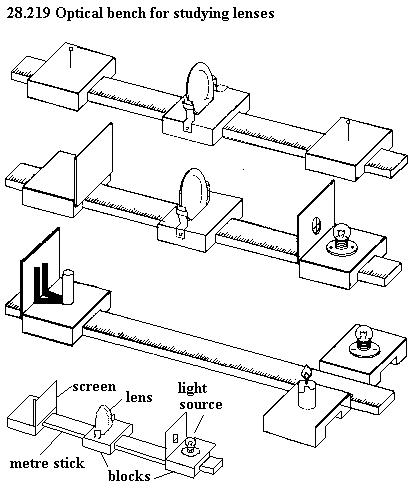 28.219 Optical bench for studying lenses

screen
lens
light source
metre stick
blocks