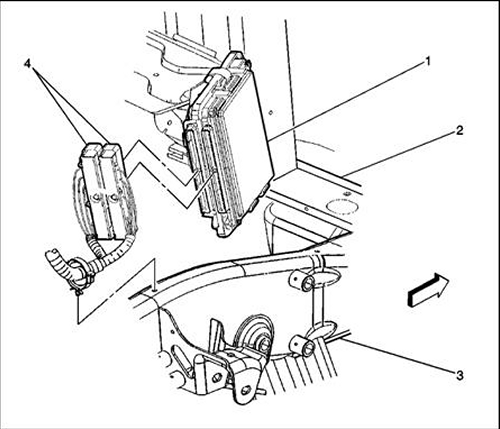 4
1
2
3