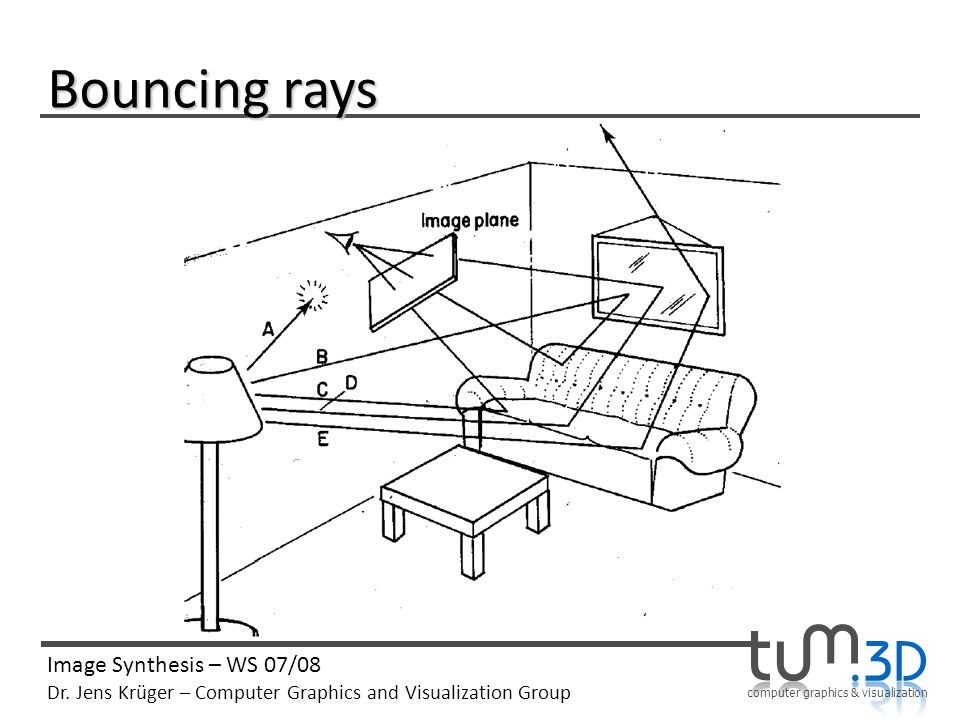 Bouncing rays

Image plane

A

B

C D

E

Image Synthesis – WS 07/08

Dr. Jens Krüger – Computer Graphics and Visualization Group

tum.3D

computer graphics & visualization