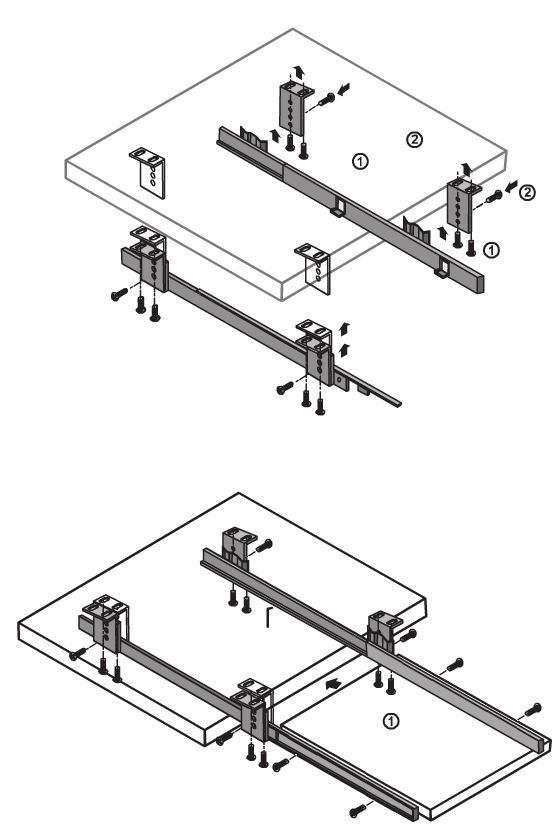 ①
②
②
①
①