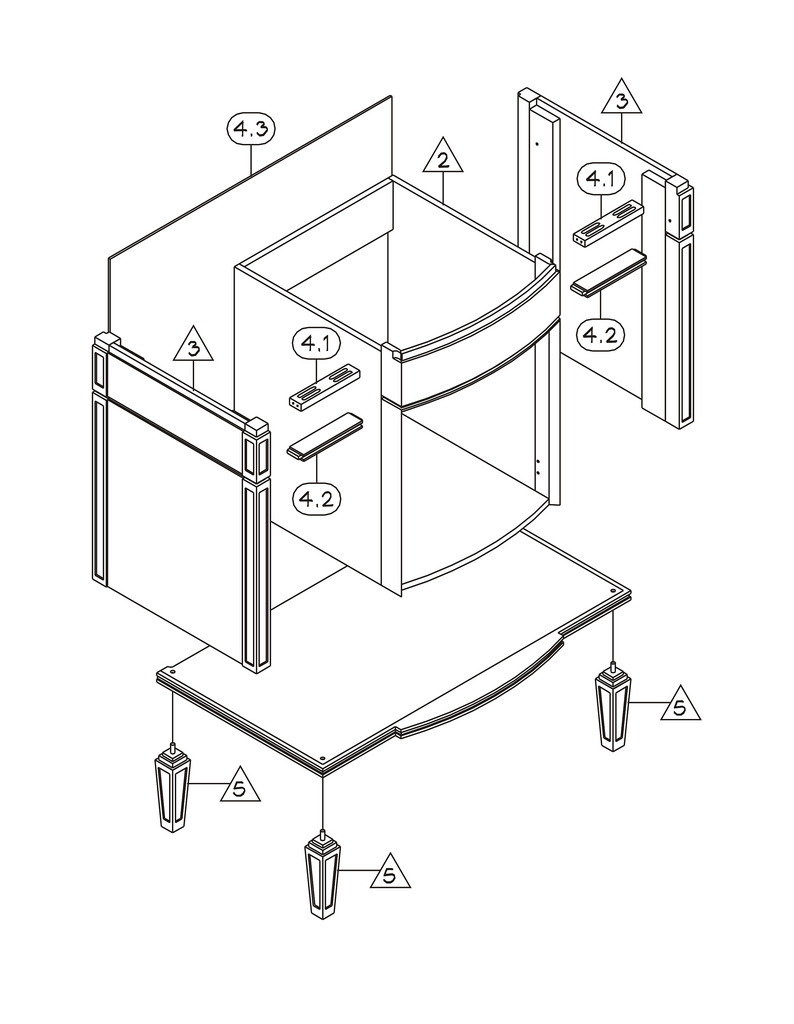 4.3
2
3
4.1
4.2
3
4.1
4.2
5
5
5