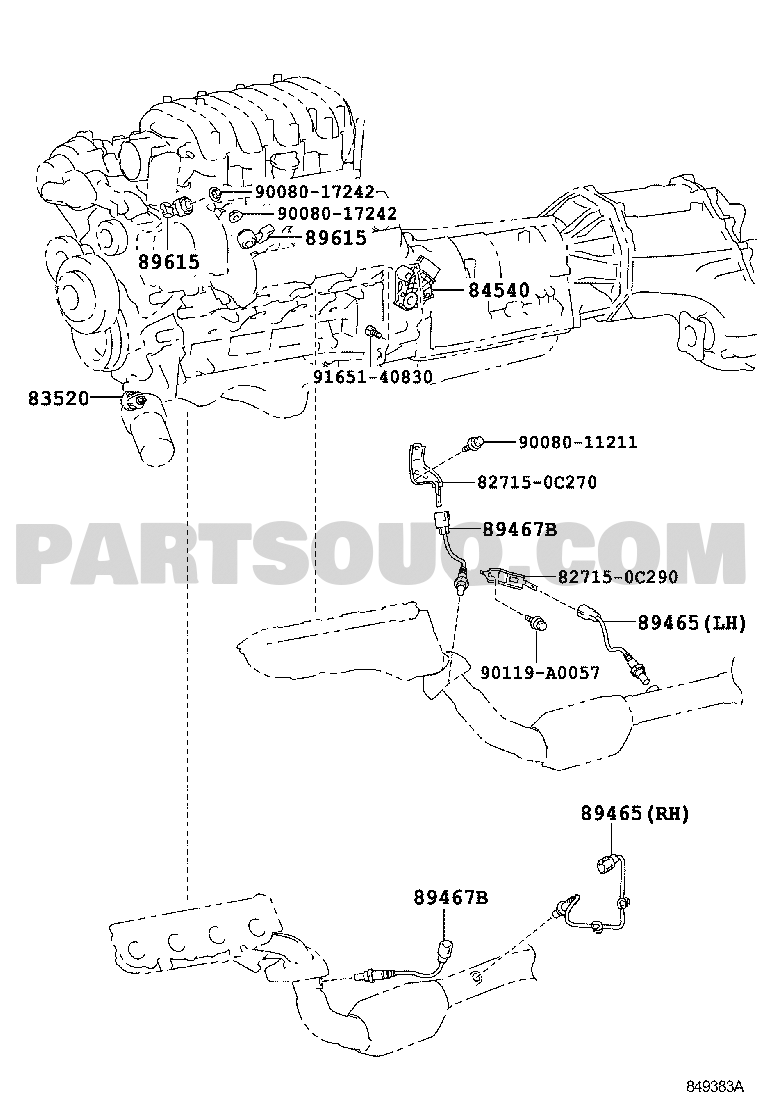 90080-17242
90080-17242
89615
89615
84540
91651-40830
83520
90080-11211
82715-0C270
89467B
PARTSOUQ.COM
82715-0C290
89465(LH)
90119-A0057
89465(RH)
89467B
849383A