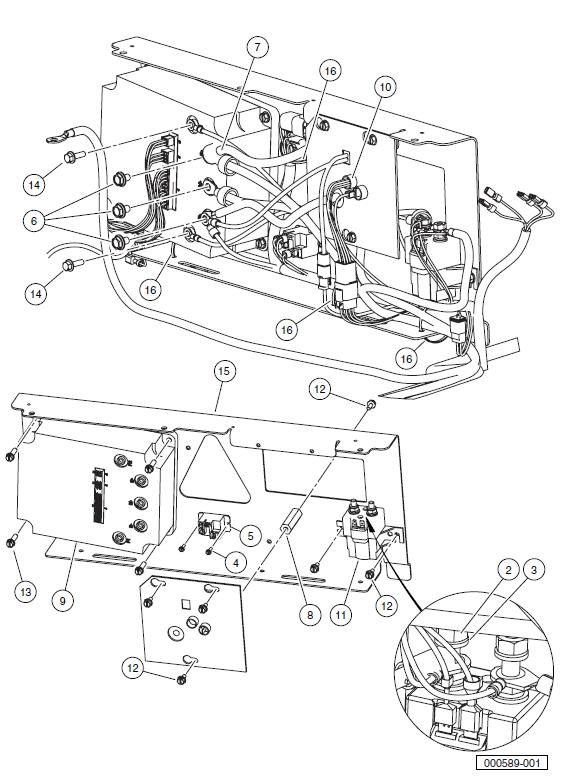 7
16
10
14
6
14
16
16
16
15
12
5
4
13
9
8
11
12
2
3
12
000589-001