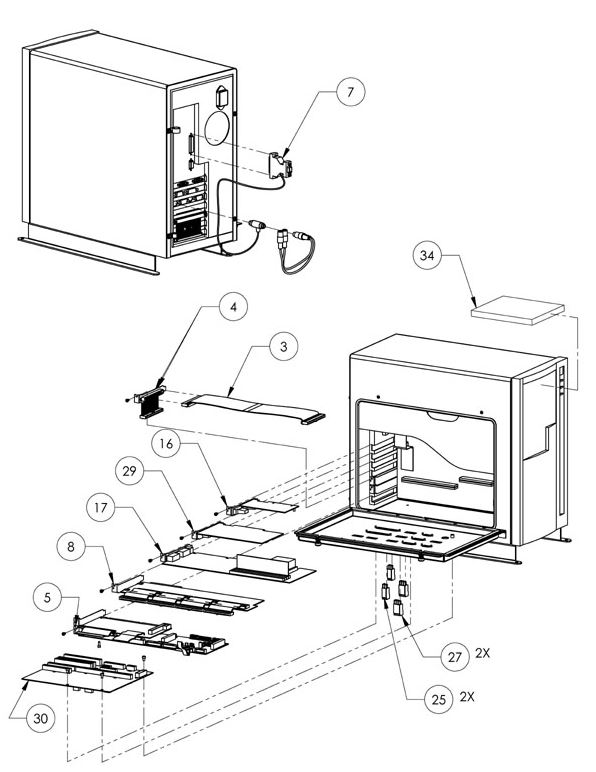 7

34

4

3

16

29

17

8

5

27 2X

25 2X

30