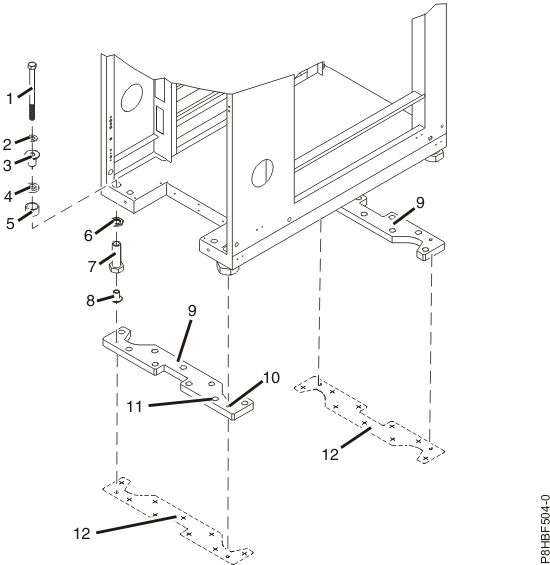 1
2
3
4
5
6
7
8
9
9
10
11
12
12
P8HBF504-0