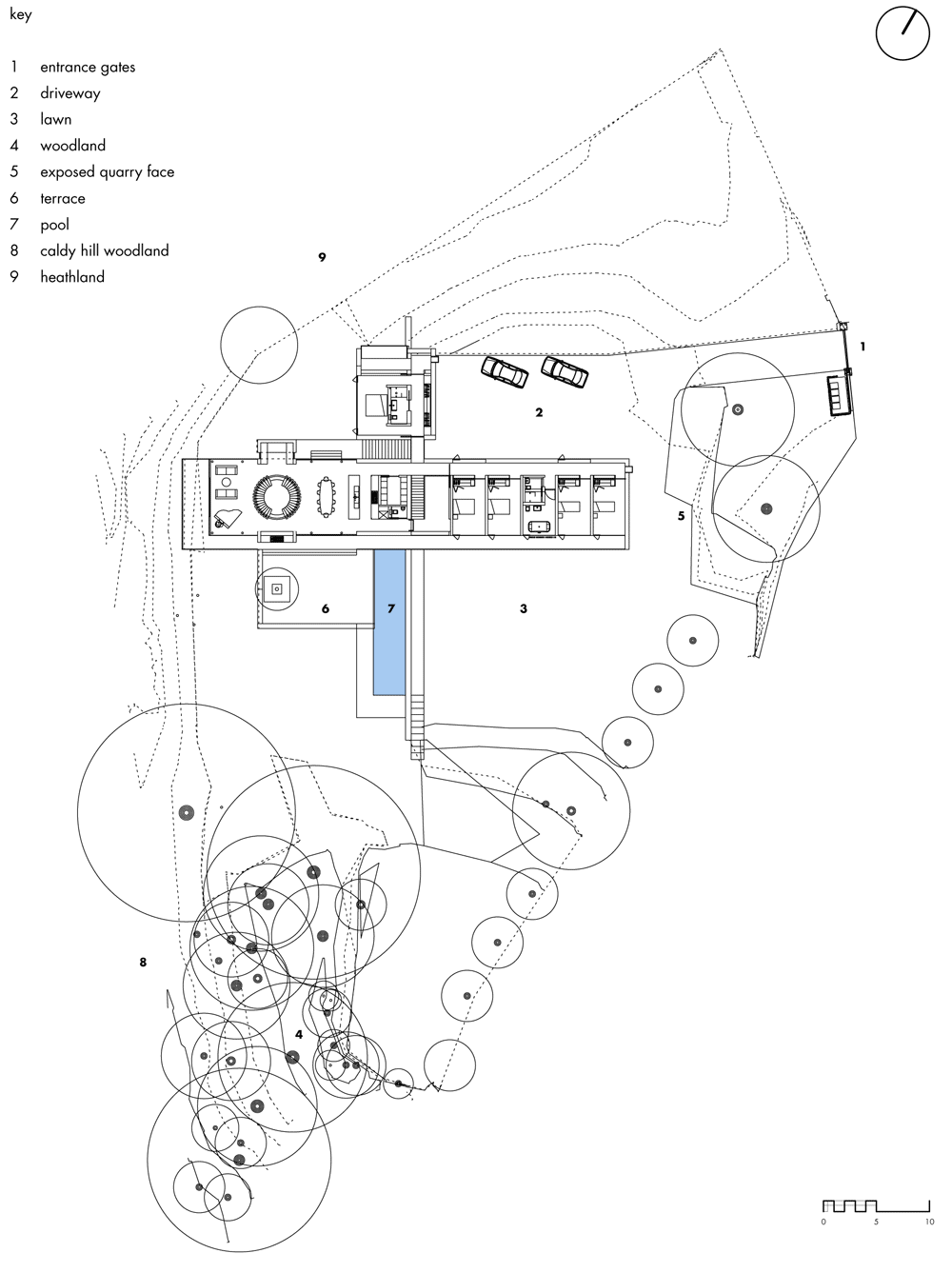 key

1 entrance gates
2 driveway
3 lawn
4 woodland
5 exposed quarry face
6 terrace
7 pool
8 caldy hill woodland
9 heathland

9

1

2

5

6 7 3

8

4

0 5 10