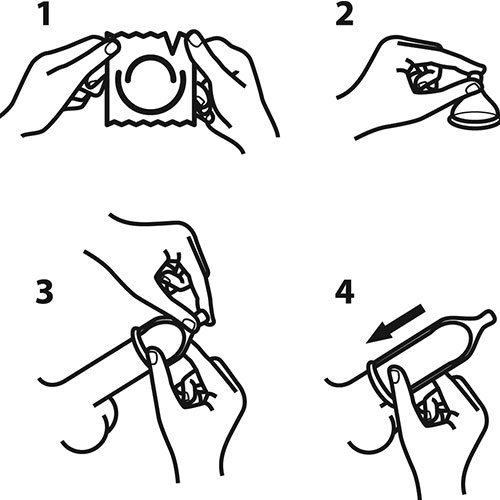 1

2

3

4