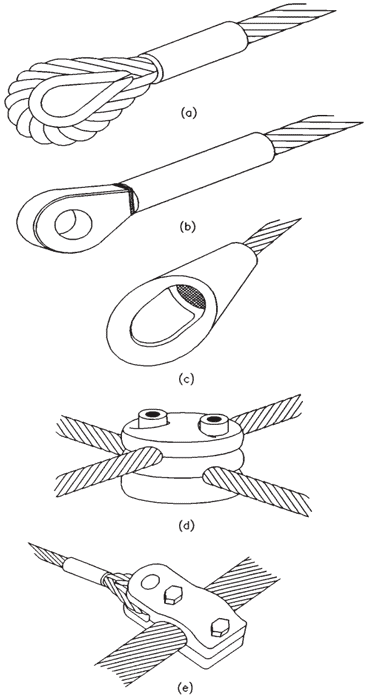 (a)

(b)

(c)

(d)

(e)