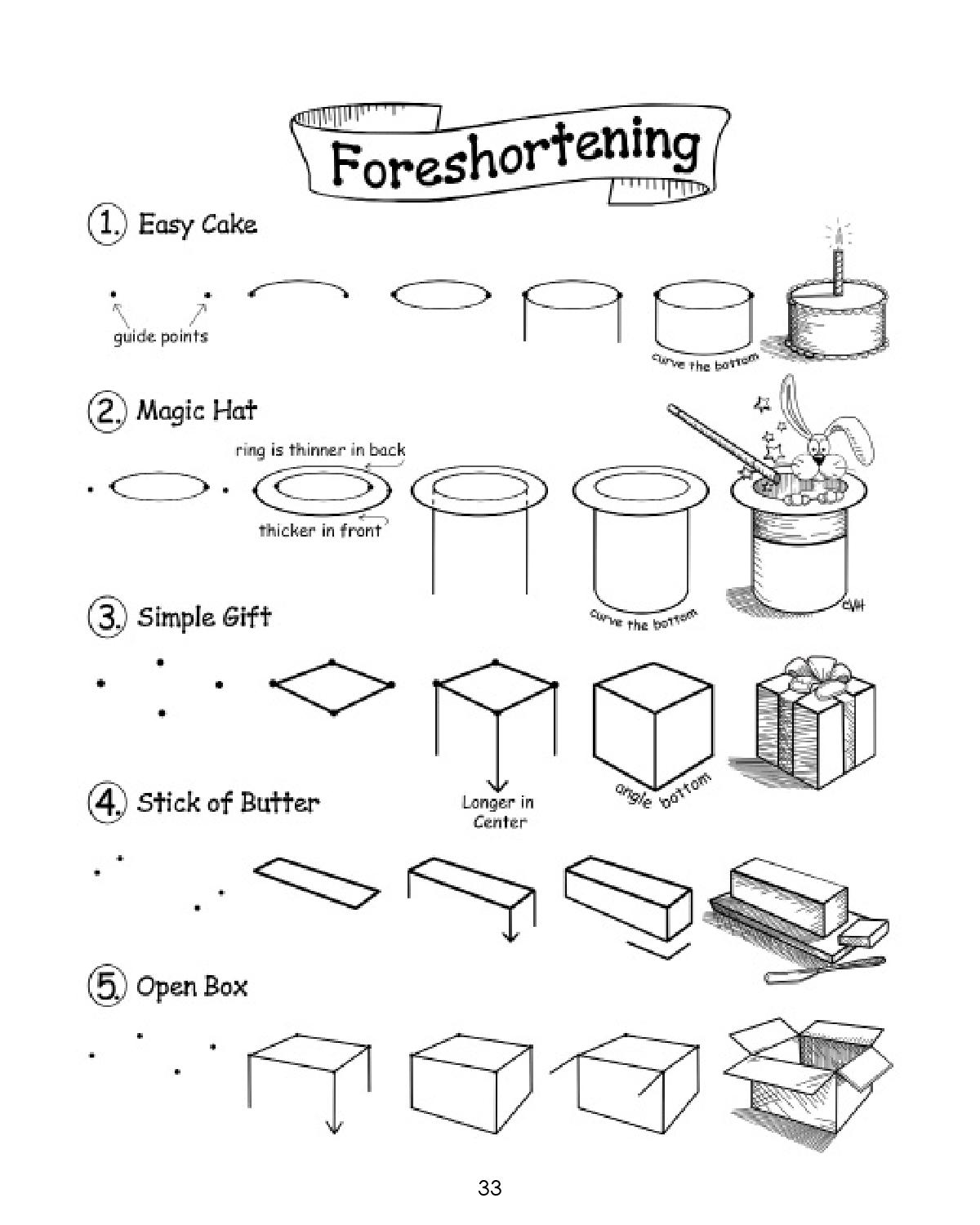 Foreshortening

1. Easy Cake

guide points

curve the bottom

2. Magic Hat

ring is thinner in back

thicker in front

curve the bottom

CVH

3. Simple Gift

Longer in Center

angle bottom

4. Stick of Butter

5. Open Box

33