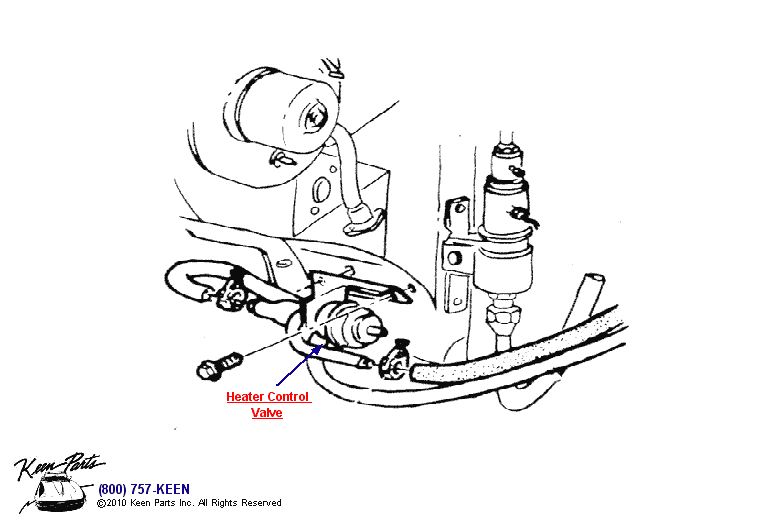 Heater Control Valve

Keen Parts

(800) 757-KEEN
©2010 Keen Parts Inc. All Rights Reserved