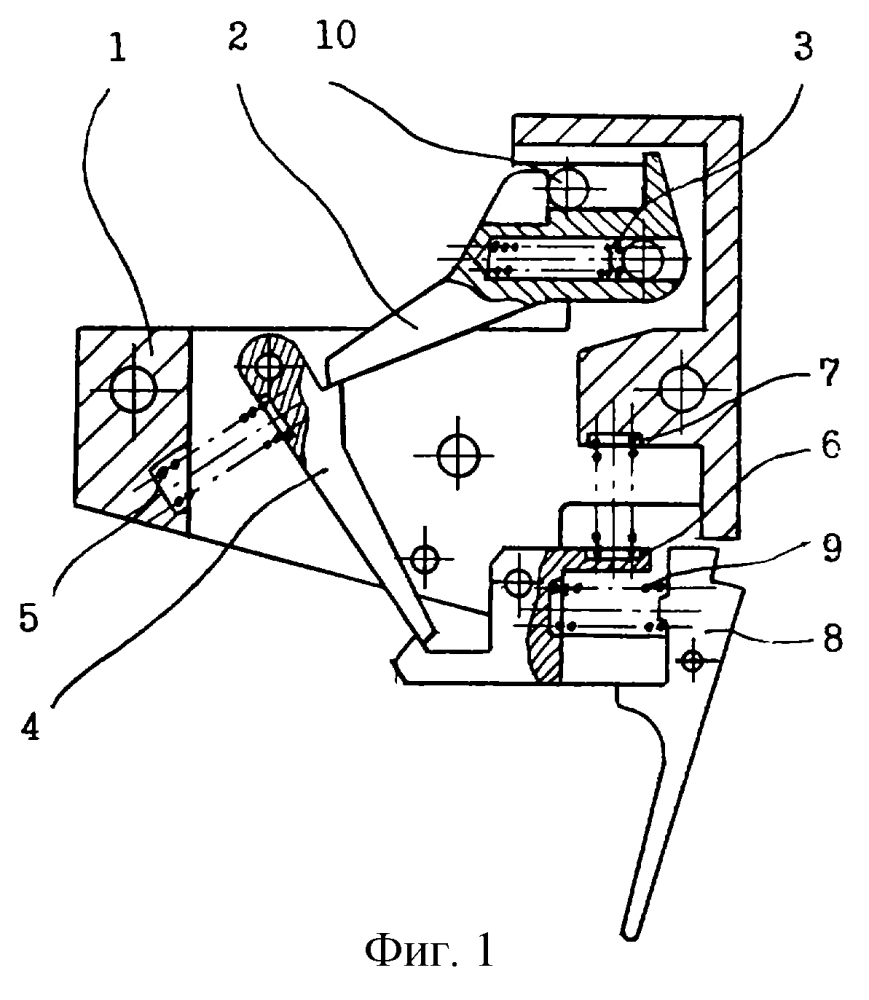 1
2
10
3
7
6
9
8
5
4

Фиг. 1