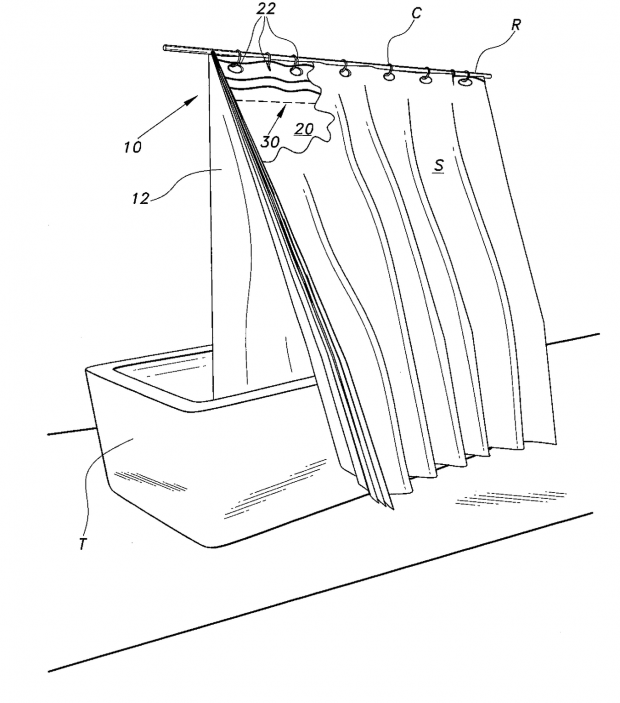 22
C
R
10
30
20
S
12
T