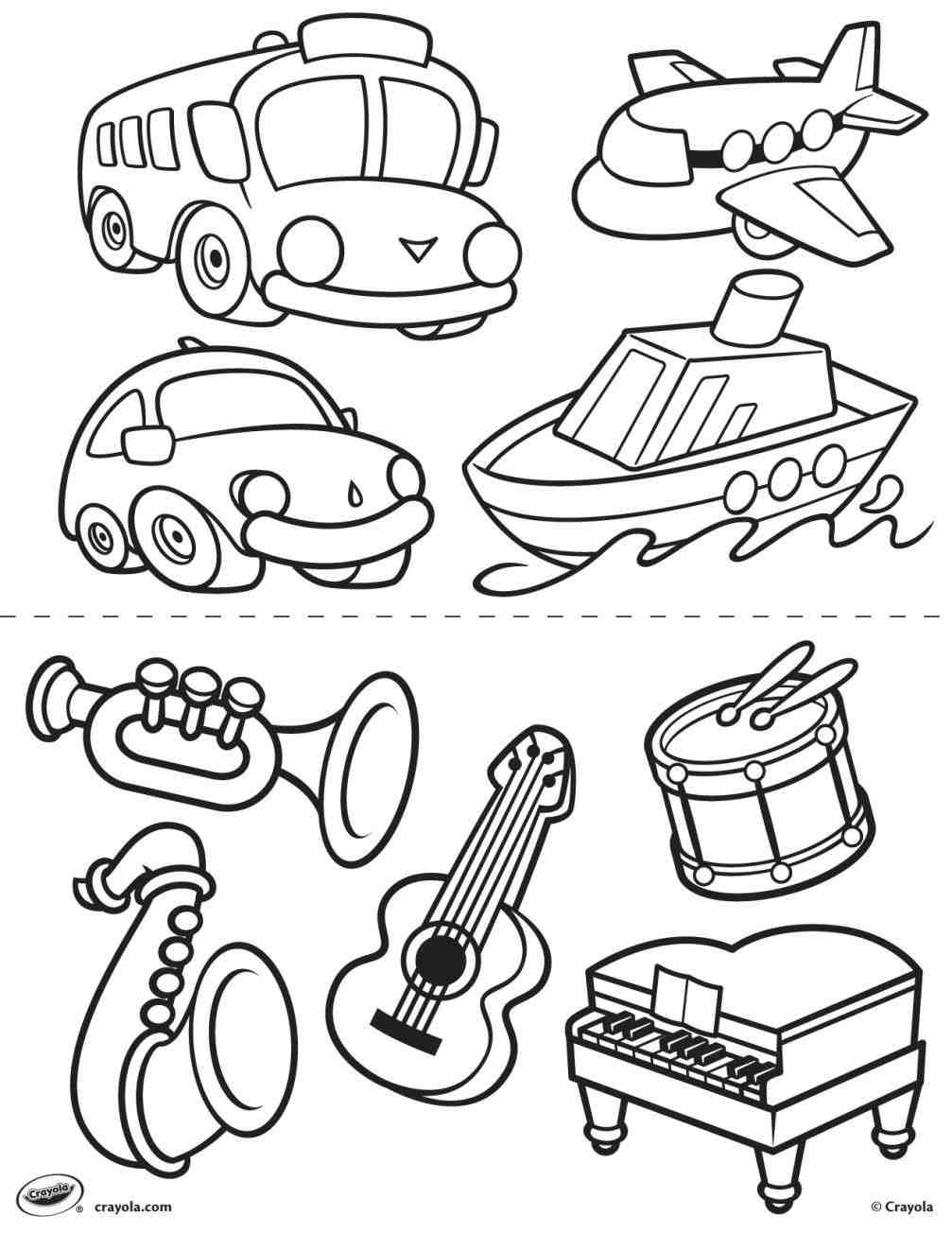 Crayola crayola.com

© Crayola